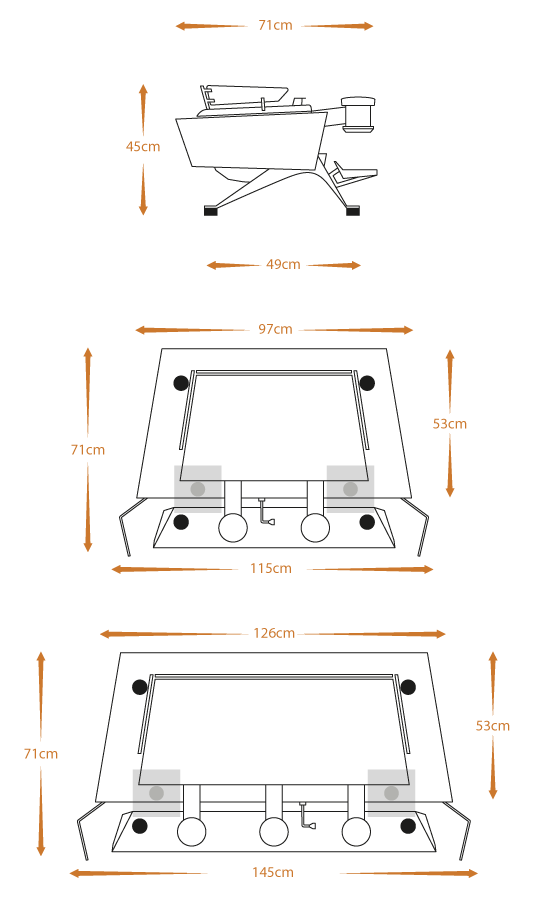 71cm

45cm

49cm

97cm

71cm

53cm

115cm

126cm

71cm

53cm

145cm