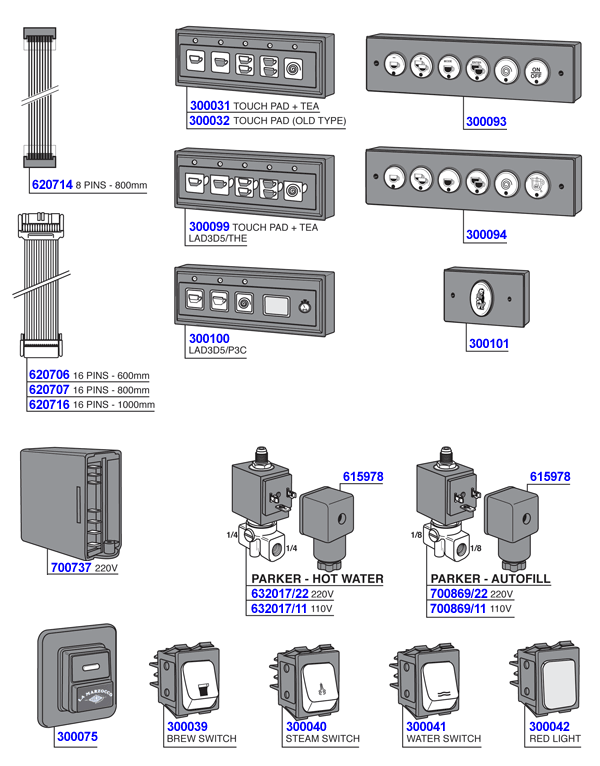 620714 8 PINS - 800mm

620706 16 PINS - 600mm
620707 16 PINS - 800mm
620716 16 PINS - 1000mm

300031 TOUCH PAD + TEA
300032 TOUCH PAD (OLD TYPE)

300099 TOUCH PAD + TEA
LAD3D5/THE

300100
LAD3D5/P3C

ON OFF

300093

300094

300101

700737 220V

615978
1/4
1/4
PARKER - HOT WATER
632017/22 220V
632017/11 110V

615978
1/8
1/8
PARKER - AUTOFILL
700869/22 220V
700869/11 110V

LA MARZOCCO
300075

300039
BREW SWITCH

300040
STEAM SWITCH

300041
WATER SWITCH

300042
RED LIGHT