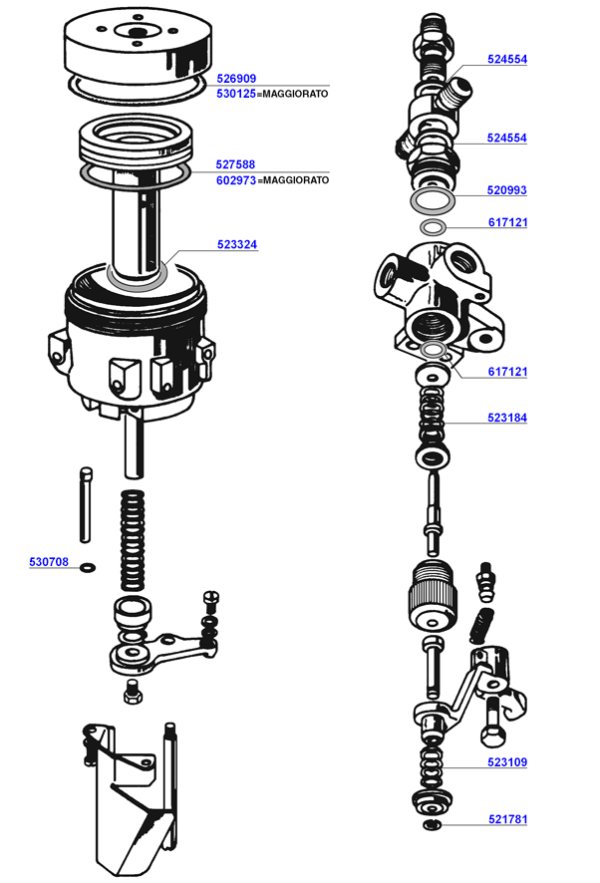 526909
530125=MAGGIORATO
527588
602973=MAGGIORATO
523324
530708
524554
524554
520993
617121
617121
523184
523109
521781